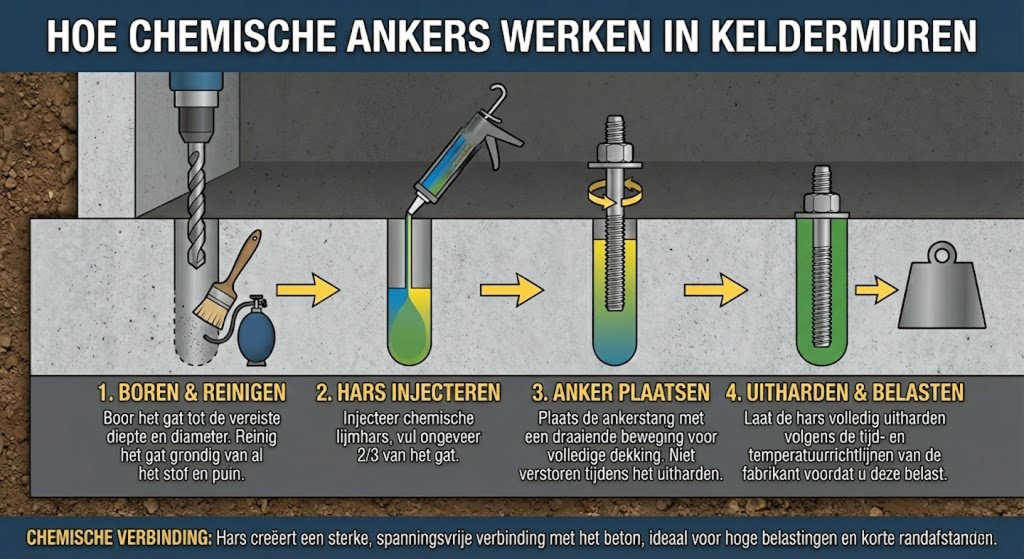 HOE CHEMISCHE ANKERS WERKEN IN KELDERMUREN

1. BOREN & REINIGEN
Boor het gat tot de vereiste diepte en diameter. Reinig het gat grondig van al het stof en puin.

2. HARS INJECTEREN
Injecteer chemische lijmhars, vul ongeveer 2/3 van het gat.

3. ANKER PLAATSEN
Plaats de ankerstang met een draaiende beweging voor volledige dekking. Niet verstoren tijdens het uitharden.

4. UITHARDEN & BELASTEN
Laat de hars volledig uitharden volgens de tijd- en temperatuurrichtlijnen van de fabrikant voordat u deze belast.

CHEMISCHE VERBINDING: Hars creëert een sterke, spanningsvrije verbinding met het beton, ideaal voor hoge belastingen en korte randafstanden.